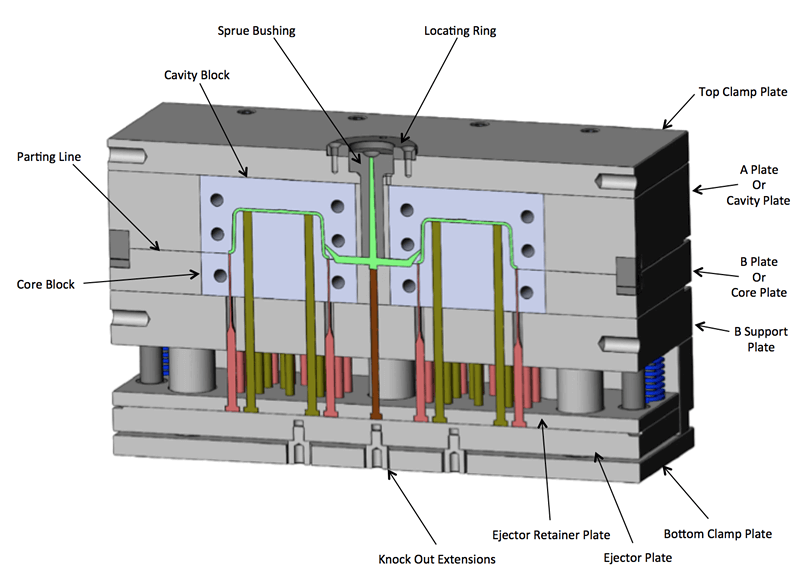 Sprue Bushing

Locating Ring

Cavity Block

Top Clamp Plate

Parting Line

A Plate
Or
Cavity Plate

B Plate
Or
Core Plate

Core Block

B Support
Plate

Ejector Retainer Plate

Bottom Clamp Plate

Knock Out Extensions

Ejector Plate